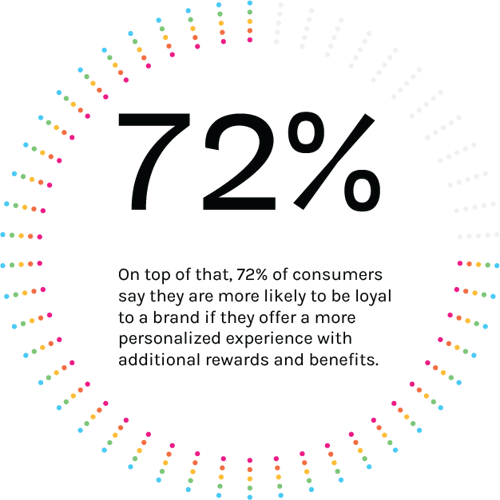 72%

On top of that, 72% of consumers say they are more likely to be loyal to a brand if they offer a more personalized experience with additional rewards and benefits.